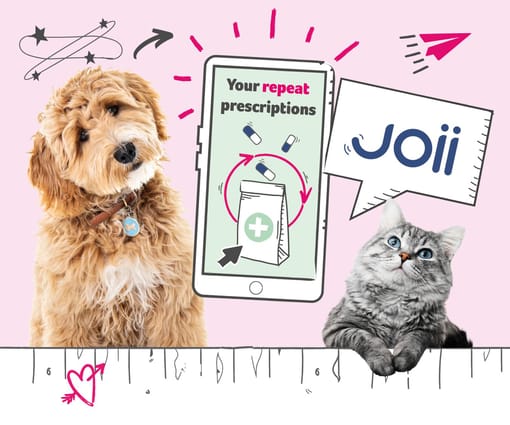 Your repeat prescriptions

Joii