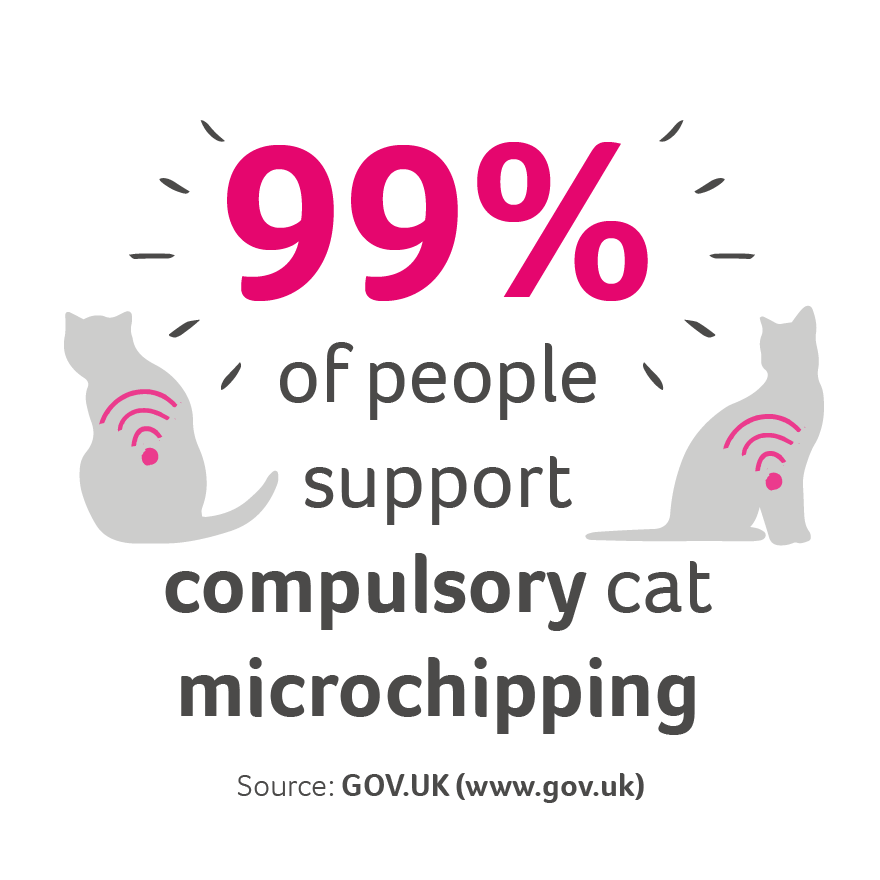 99%

of people support compulsory cat microchipping

Source: GOV.UK (www.gov.uk)