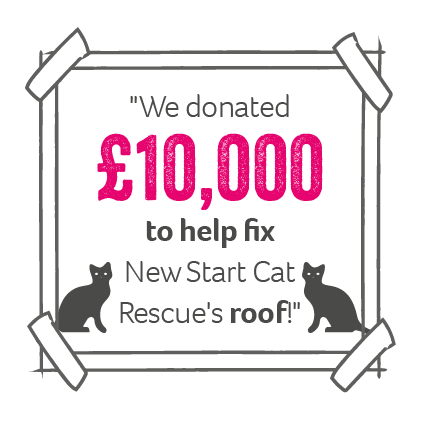 "We donated £10,000 to help fix New Start Cat Rescue's roof!"