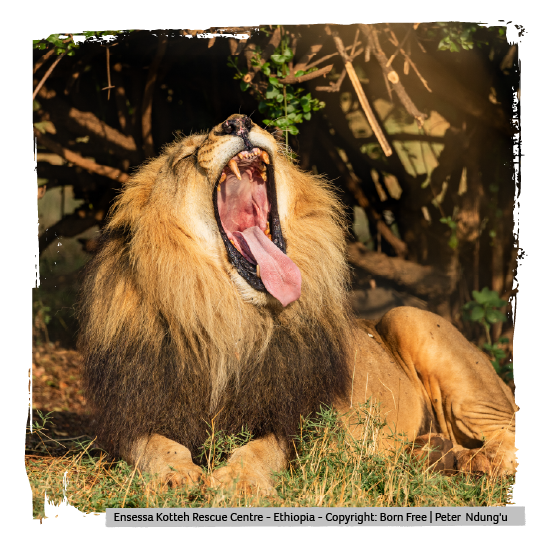 Ensessa Kotteh Rescue Centre - Ethiopia - Copyright: Born Free | Peter Ndung'u