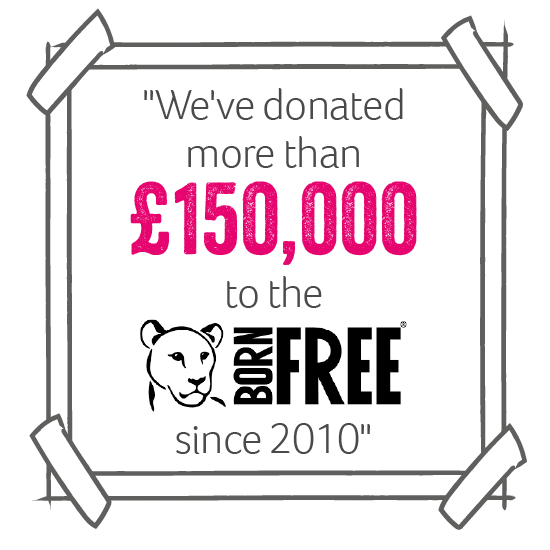 "We've donated more than £150,000 to the BORN FREE® since 2010"