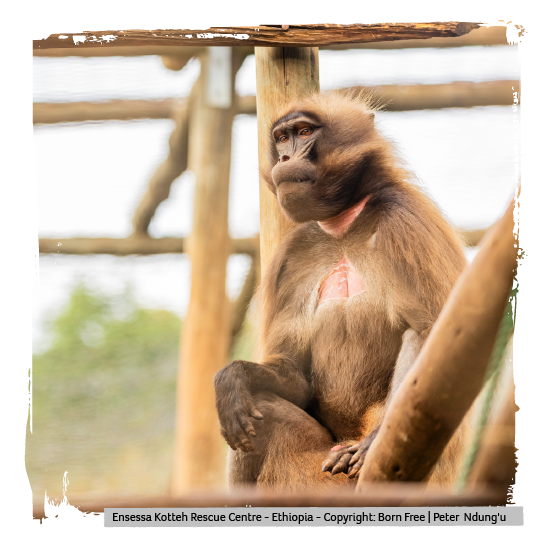 Ensessa Kotteh Rescue Centre - Ethiopia - Copyright: Born Free | Peter Ndung'u