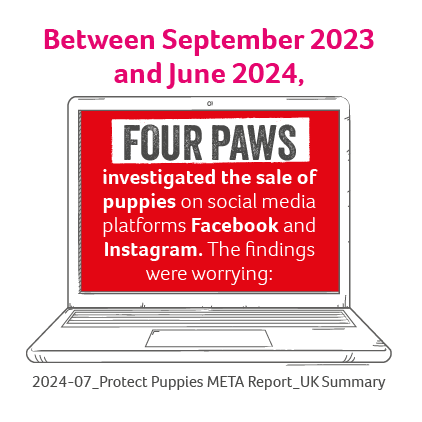 Between September 2023 and June 2024,

FOUR PAWS

investigated the sale of puppies on social media platforms Facebook and Instagram. The findings were worrying:

2024-07_Protect Puppies META Report_UK Summary