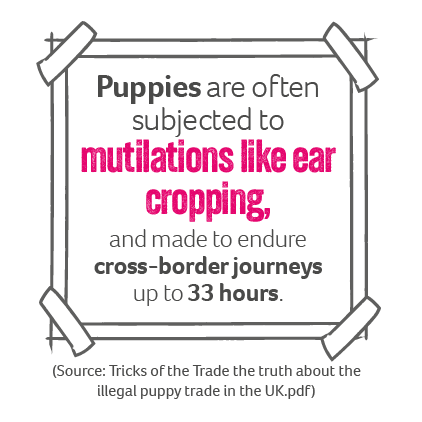 Puppies are often subjected to mutilations like ear cropping, and made to endure cross-border journeys up to 33 hours.

(Source: Tricks of the Trade the truth about the illegal puppy trade in the UK.pdf)