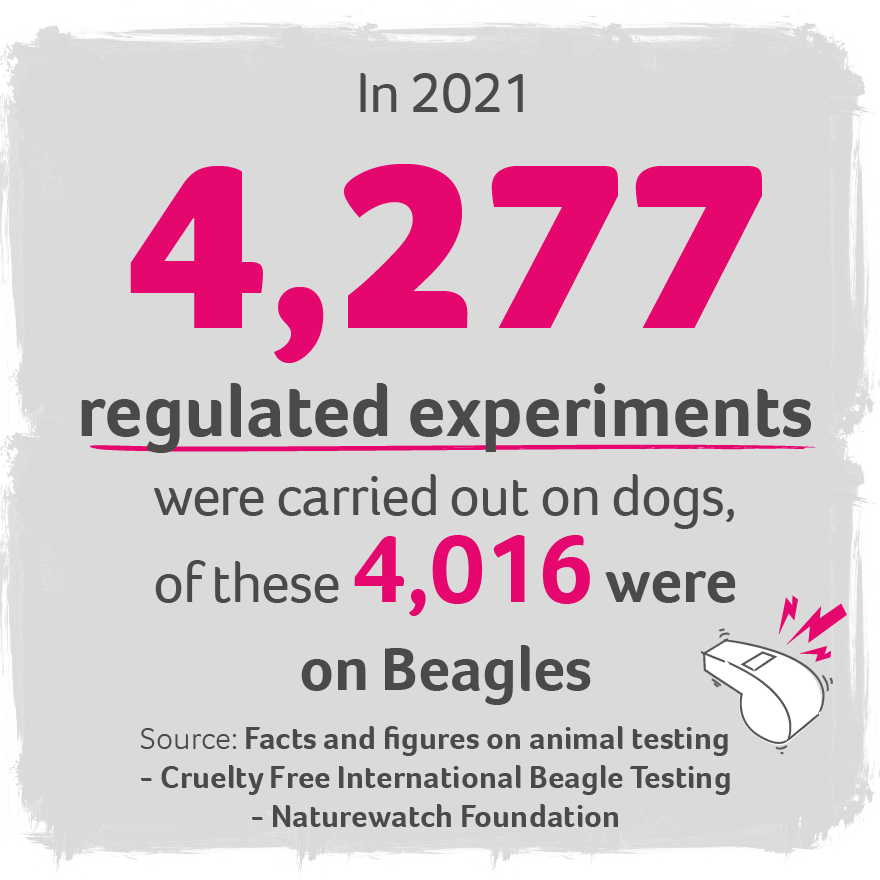 In 2021

4,277

regulated experiments

were carried out on dogs, of these 4,016 were on Beagles

Source: Facts and figures on animal testing - Cruelty Free International Beagle Testing - Naturewatch Foundation