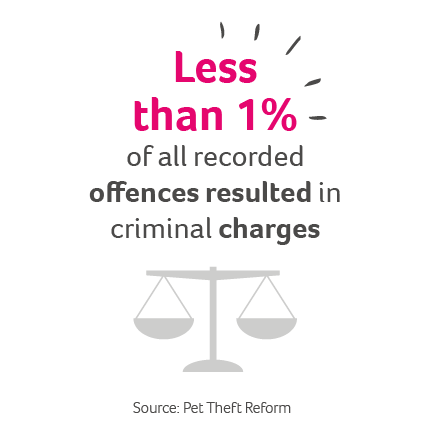 Less than 1%

of all recorded offences resulted in criminal charges

Source: Pet Theft Reform