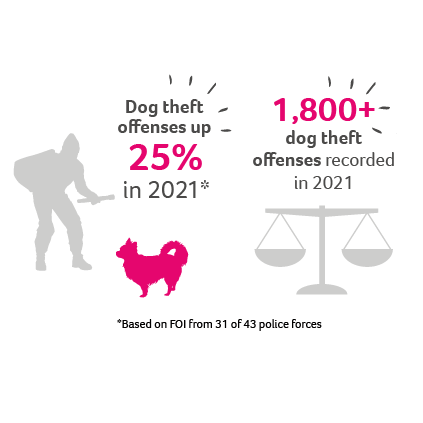 Dog theft offenses up
25%
in 2021*

1,800+
dog theft offenses recorded in 2021

*Based on FOI from 31 of 43 police forces